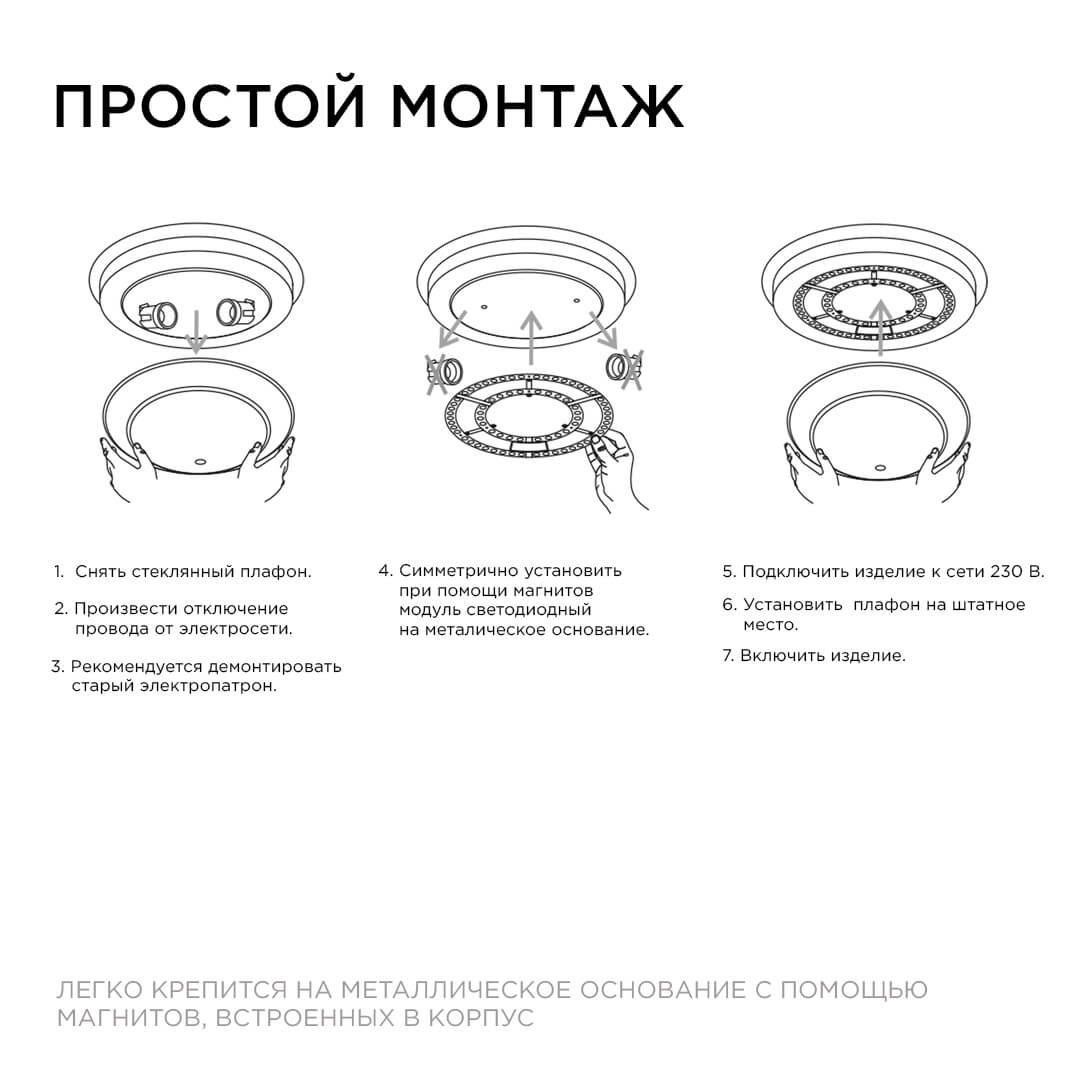 ПРОСТОЙ МОНТАЖ

1. Снять стеклянный плафон.

2. Произвести отключение провода от электросети.

3. Рекомендуется демонтировать старый электропатрон.

4. Симметрично установить при помощи магнитов модуль светодиодный на металическое основание.

5. Подключить изделие к сети 230 В.

6. Установить плафон на штатное место.

7. Включить изделие.

ЛЕГКО КРЕПИТСЯ НА МЕТАЛЛИЧЕСКОЕ ОСНОВАНИЕ С ПОМОЩЬЮ МАГНИТОВ, ВСТРОЕННЫХ В КОРПУС