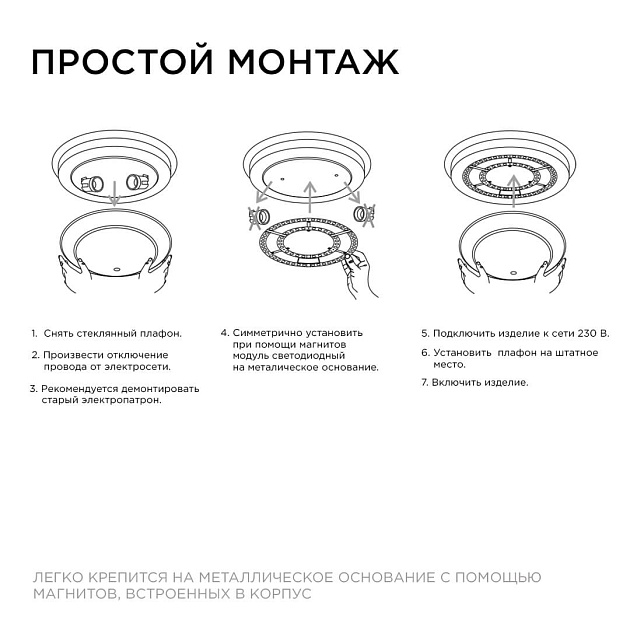 ПРОСТОЙ МОНТАЖ

1. Снять стеклянный плафон.

2. Произвести отключение провода от электросети.

3. Рекомендуется демонтировать старый электропатрон.

4. Симметрично установить при помощи магнитов модуль светодиодный на металическое основание.

5. Подключить изделие к сети 230 В.

6. Установить плафон на штатное место.

7. Включить изделие.

ЛЕГКО КРЕПИТСЯ НА МЕТАЛЛИЧЕСКОЕ ОСНОВАНИЕ С ПОМОЩЬЮ МАГНИТОВ, ВСТРОЕННЫХ В КОРПУС