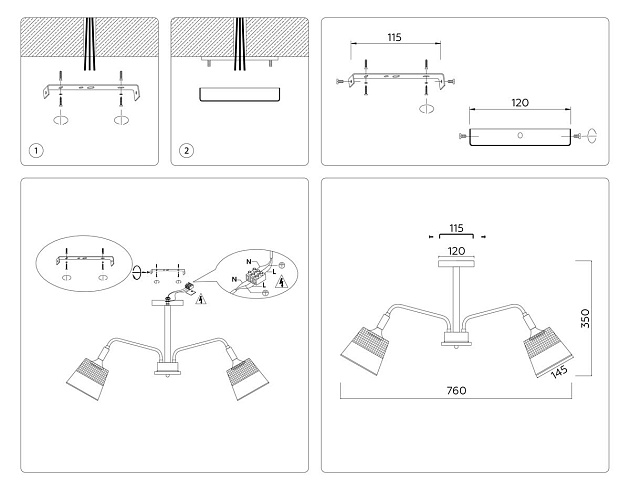 1

2

115

120

N
L
N
L

115

120

350

145

760