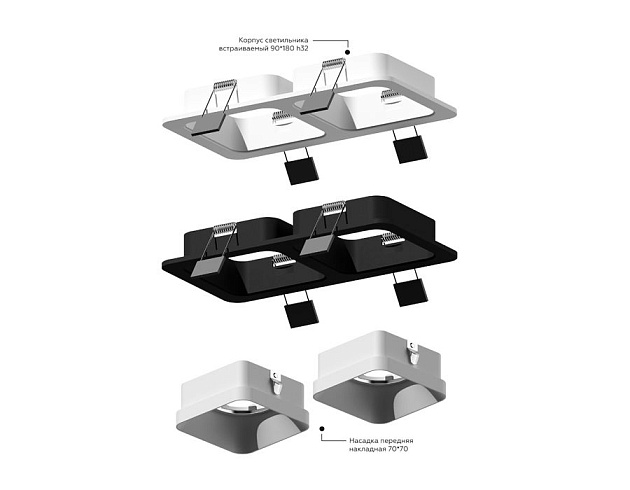 Корпус светильника встраиваемый 90*180 h32

Насадка передняя накладная 70*70